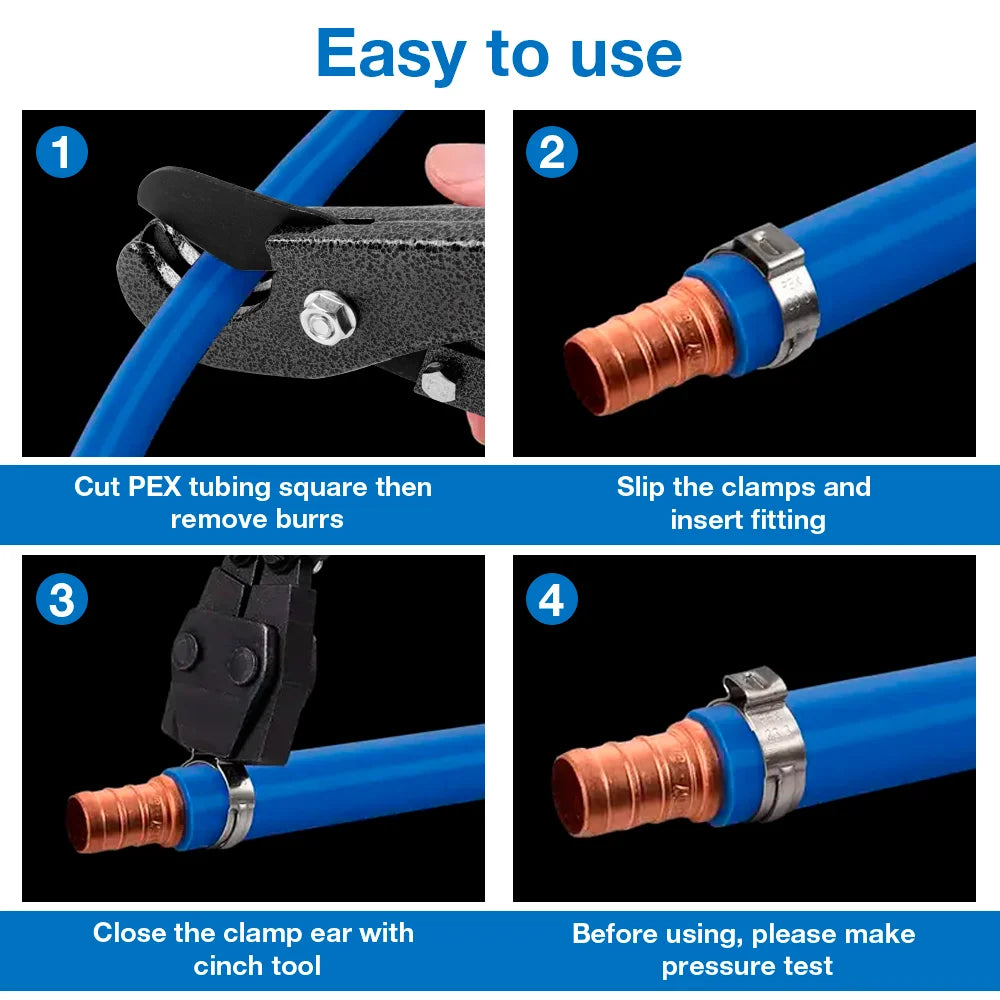 Easy to use

1

Cut PEX tubing square then remove burrs

2

Slip the clamps and insert fitting

3

Close the clamp ear with cinch tool

4

Before using, please make pressure test