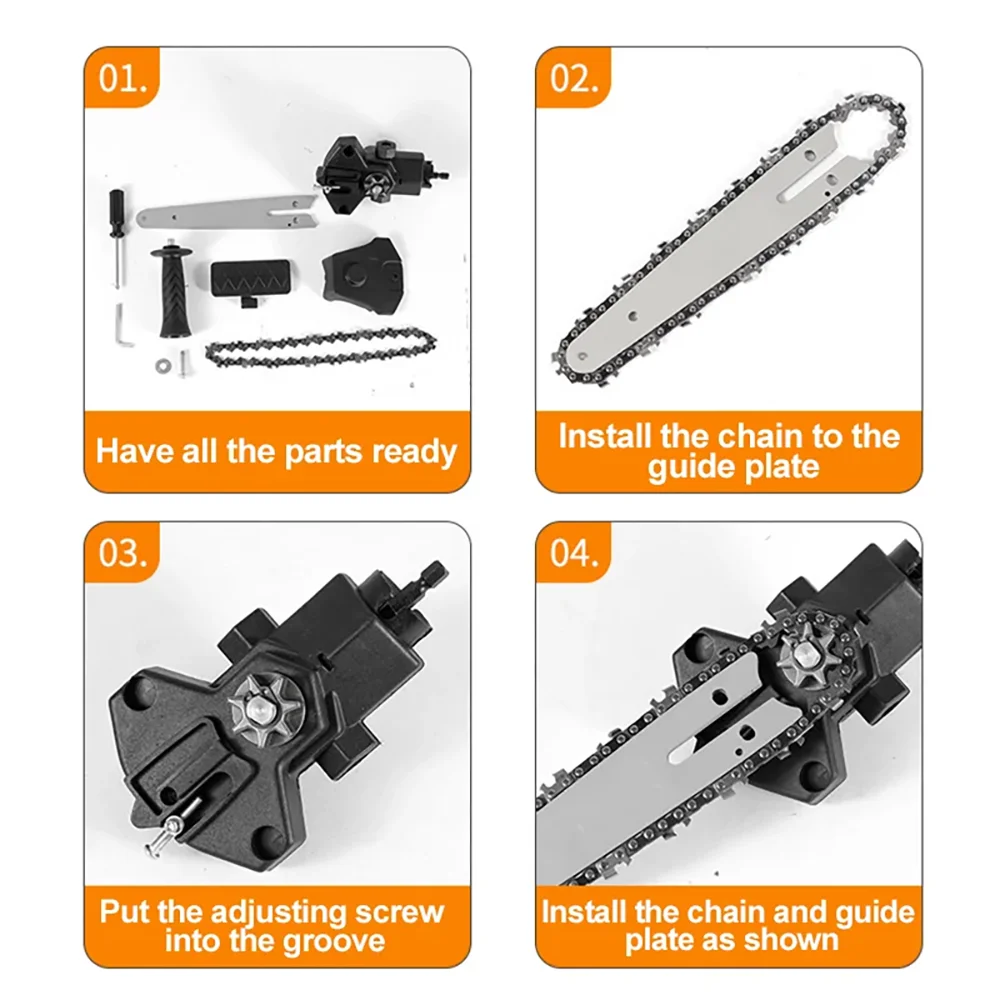 01.

Have all the parts ready

02.

Install the chain to the guide plate

03.

Put the adjusting screw into the groove

04.

Install the chain and guide plate as shown