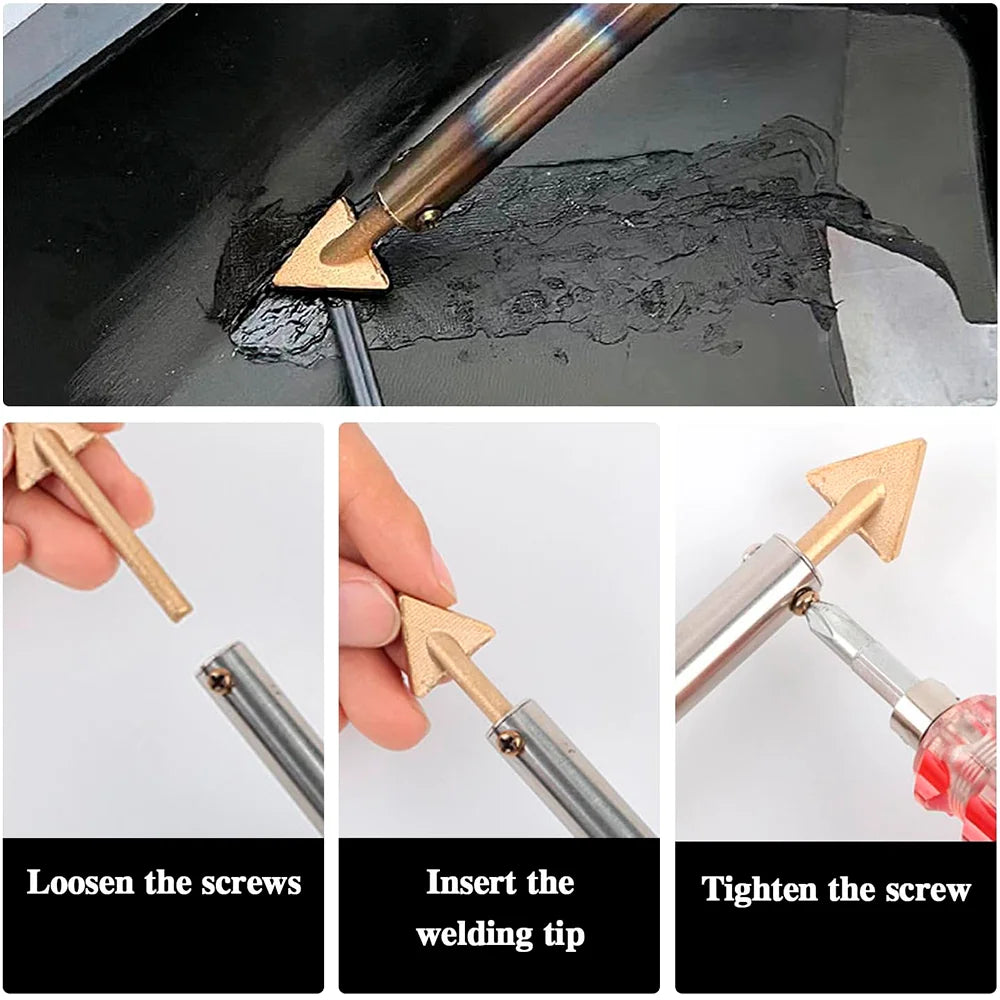 Loosen the screws

Insert the welding tip

Tighten the screw