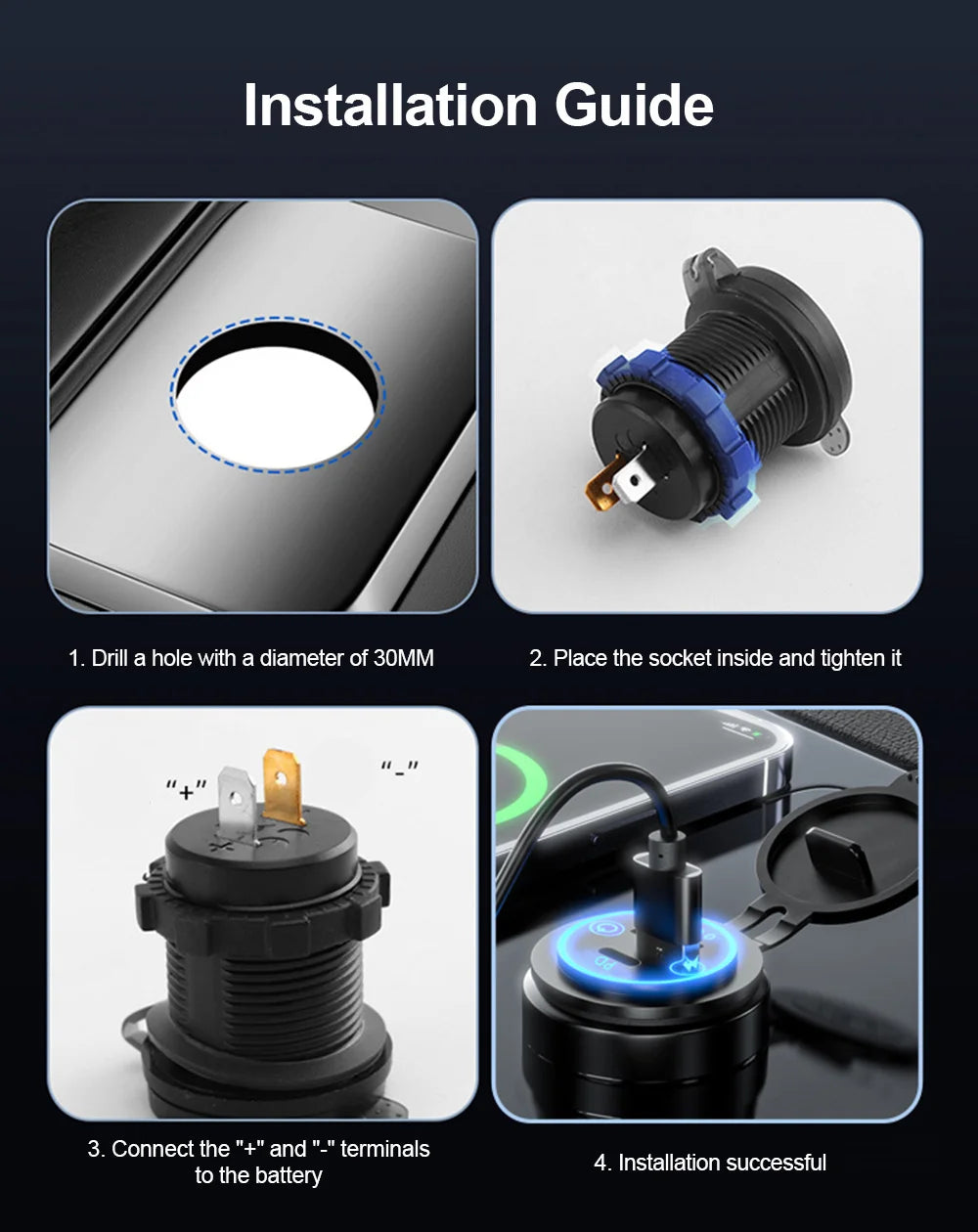 Installation Guide

1. Drill a hole with a diameter of 30MM

2. Place the socket inside and tighten it

"+"

"-"

3. Connect the "+" and "-" terminals to the battery

PD

4. Installation successful