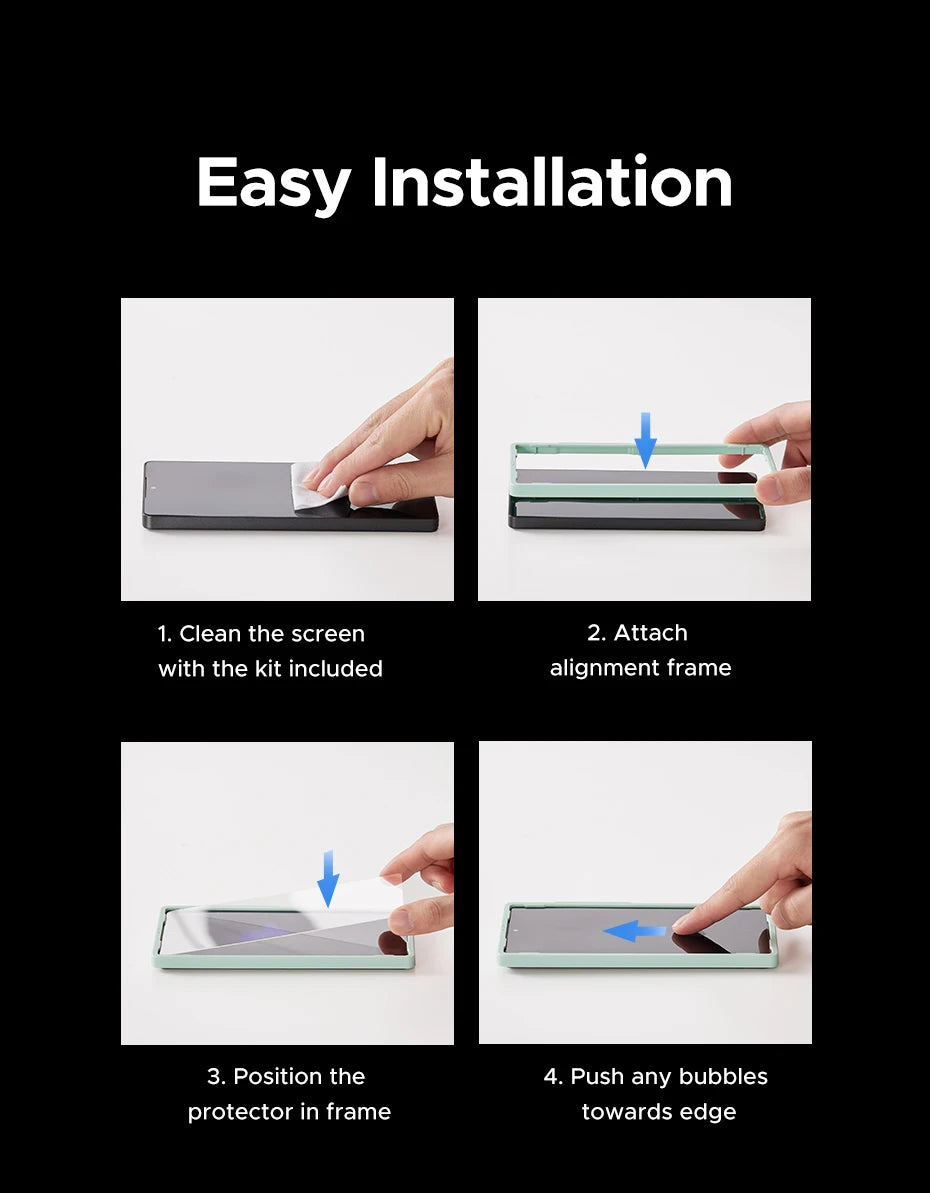 Easy Installation

1. Clean the screen with the kit included

2. Attach alignment frame

3. Position the protector in frame

4. Push any bubbles towards edge