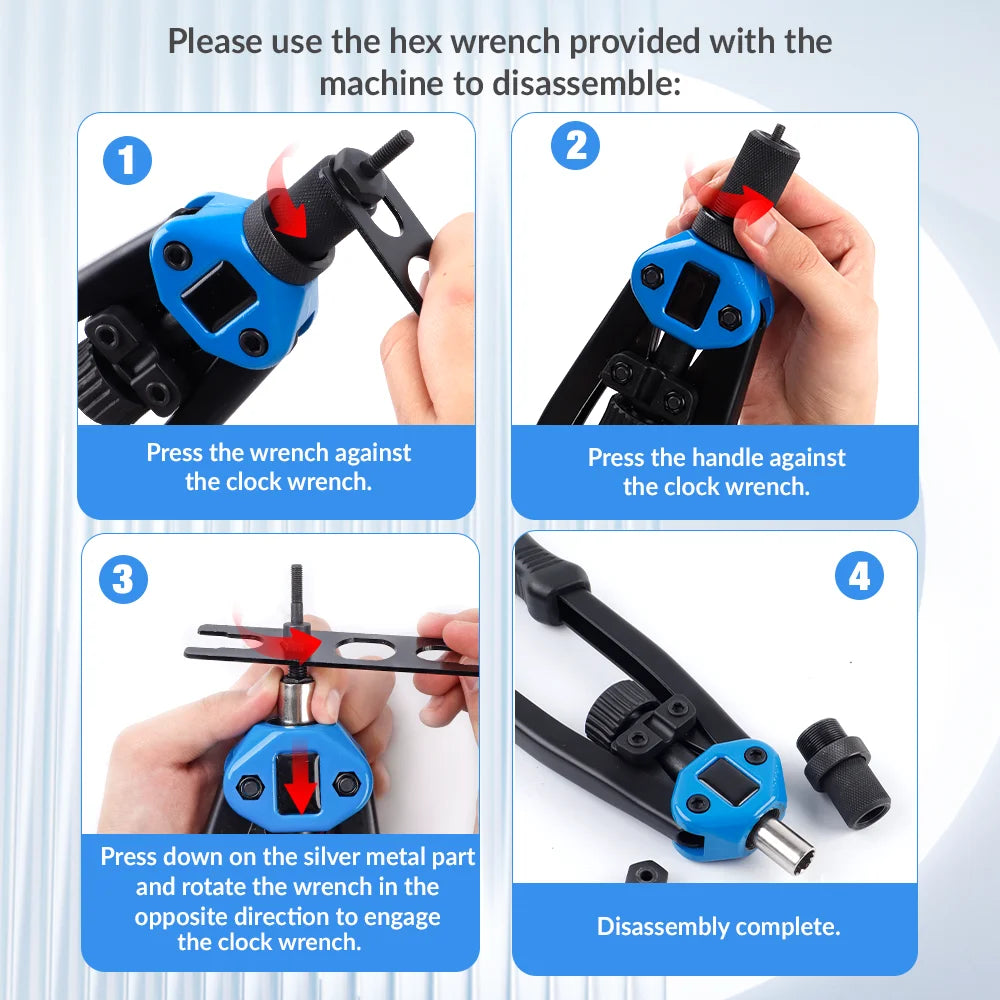 Please use the hex wrench provided with the machine to disassemble:

1

Press the wrench against the clock wrench.

2

Press the handle against the clock wrench.

3

Press down on the silver metal part and rotate the wrench in the opposite direction to engage the clock wrench.

4

Disassembly complete.